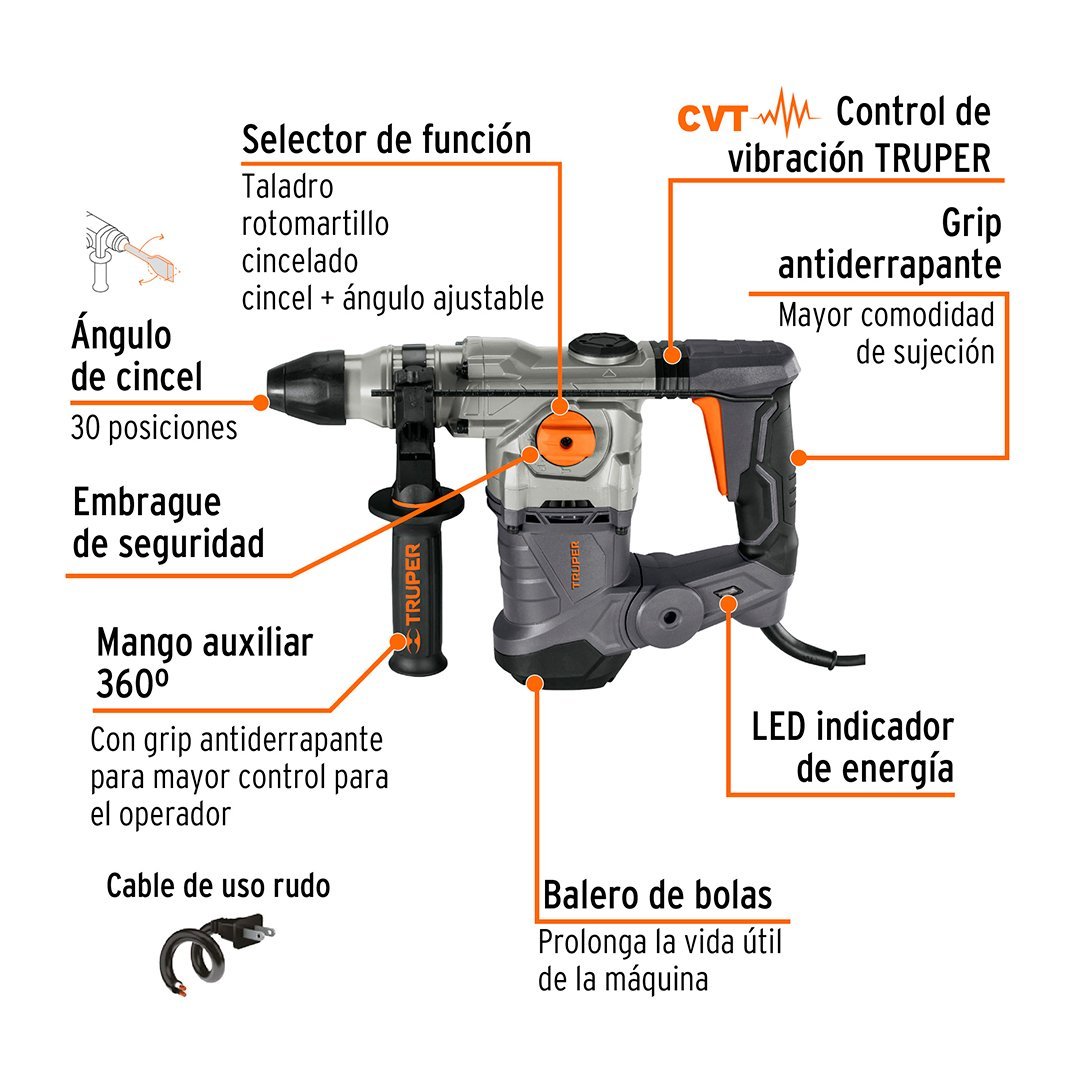 Selector de función
Taladro
rotomartillo
cincelado
cincel + ángulo ajustable

CVT Control de vibración TRUPER

Grip antiderrapante
Mayor comodidad de sujeción

Ángulo de cincel
30 posiciones

Embrague de seguridad

Mango auxiliar 360º
Con grip antiderrapante para mayor control para el operador

TRUPER

TRUPER

LED indicador de energía

Cable de uso rudo

Balero de bolas
Prolonga la vida útil de la máquina