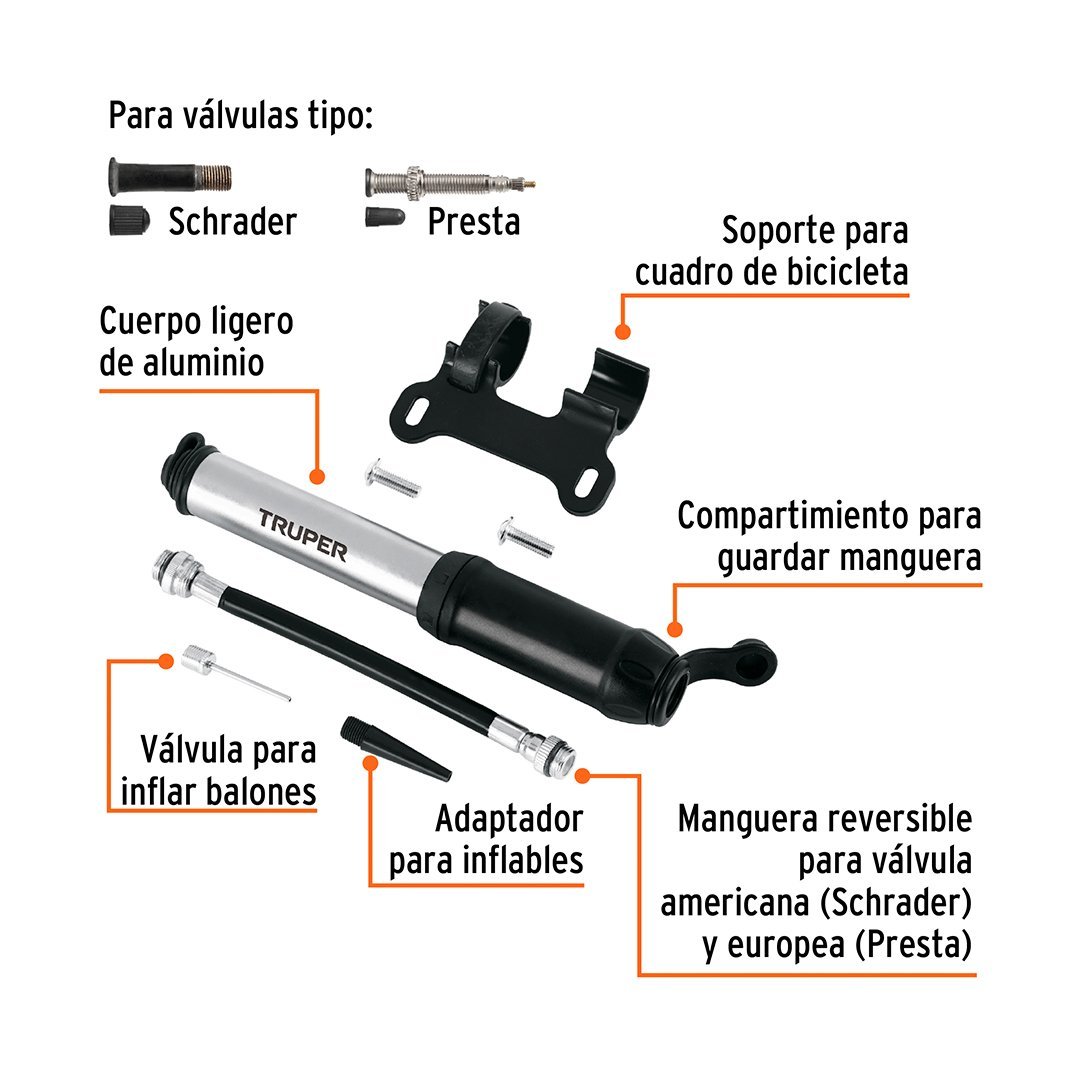 Para válvulas tipo:

Schrader

Presta

Soporte para cuadro de bicicleta

Cuerpo ligero de aluminio

TRUPER

Compartimiento para guardar manguera

Válvula para inflar balones

Adaptador para inflables

Manguera reversible para válvula americana (Schrader) y europea (Presta)