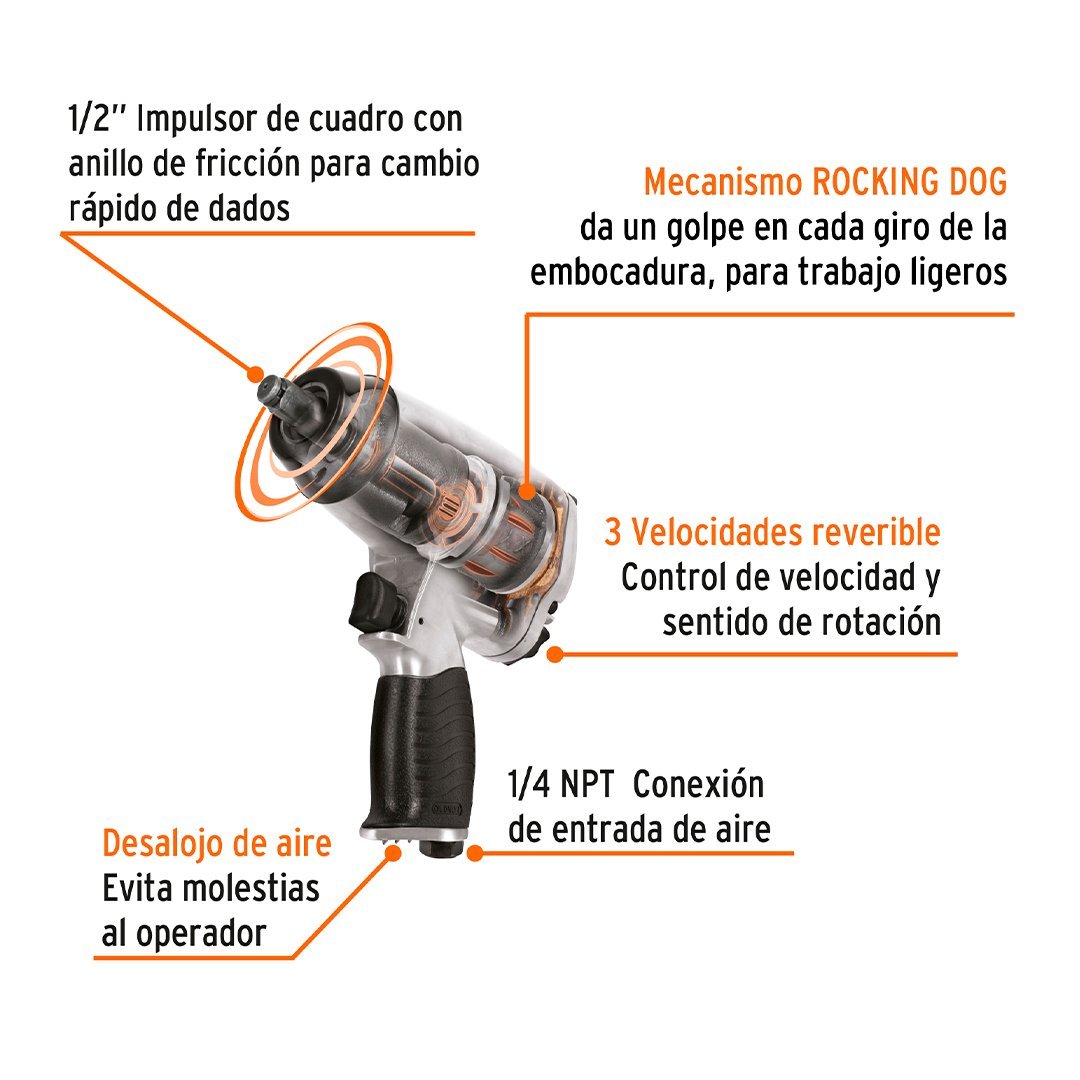 1/2" Impulsor de cuadro con anillo de fricción para cambio rápido de dados

Mecanismo ROCKING DOG
da un golpe en cada giro de la embocadura, para trabajo ligeros

3 Velocidades reverible
Control de velocidad y sentido de rotación

1/4 NPT Conexión de entrada de aire

Desalojo de aire
Evita molestias al operador