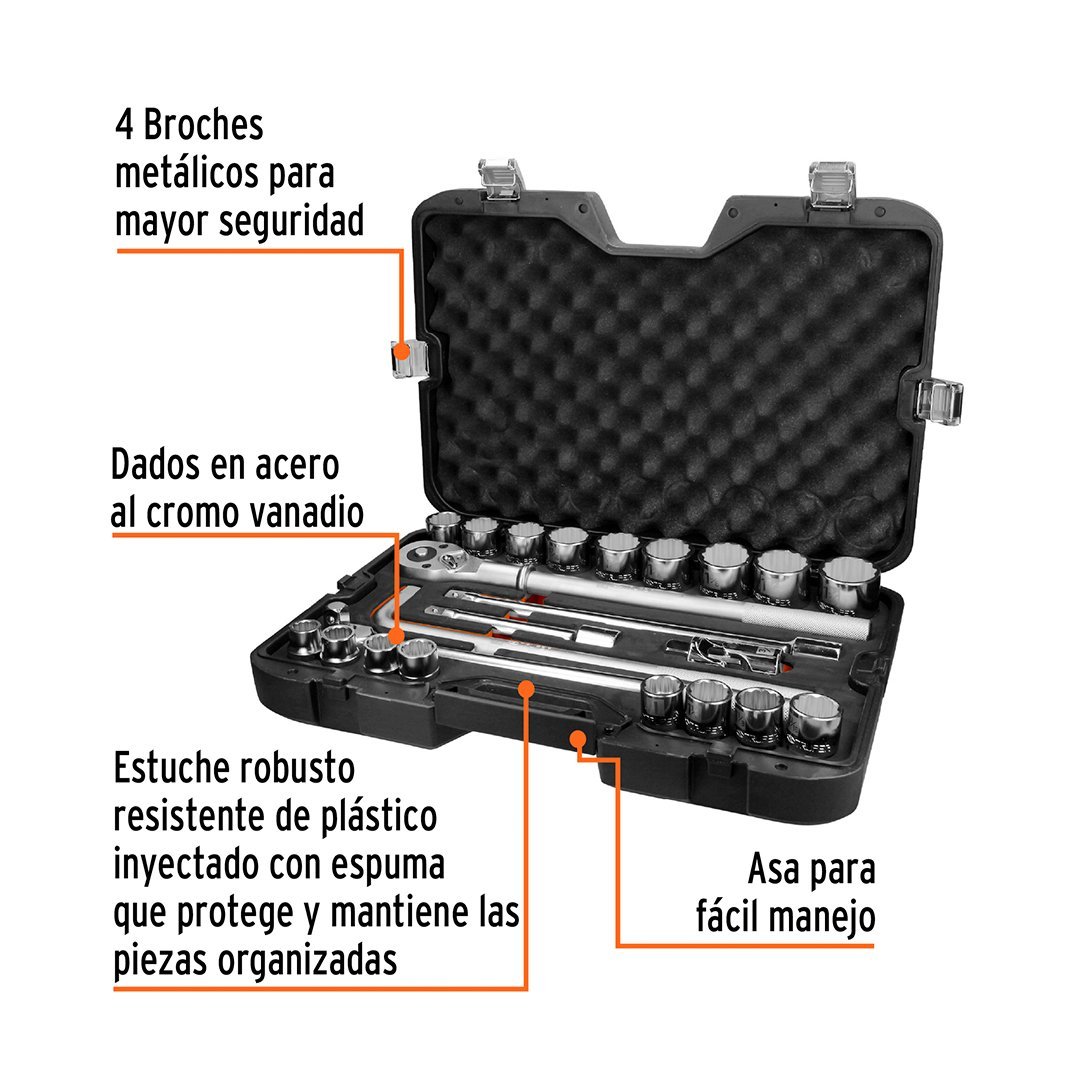 4 Broches metálicos para mayor seguridad

Dados en acero al cromo vanadio

Estuche robusto resistente de plástico inyectado con espuma que protege y mantiene las piezas organizadas

Asa para fácil manejo