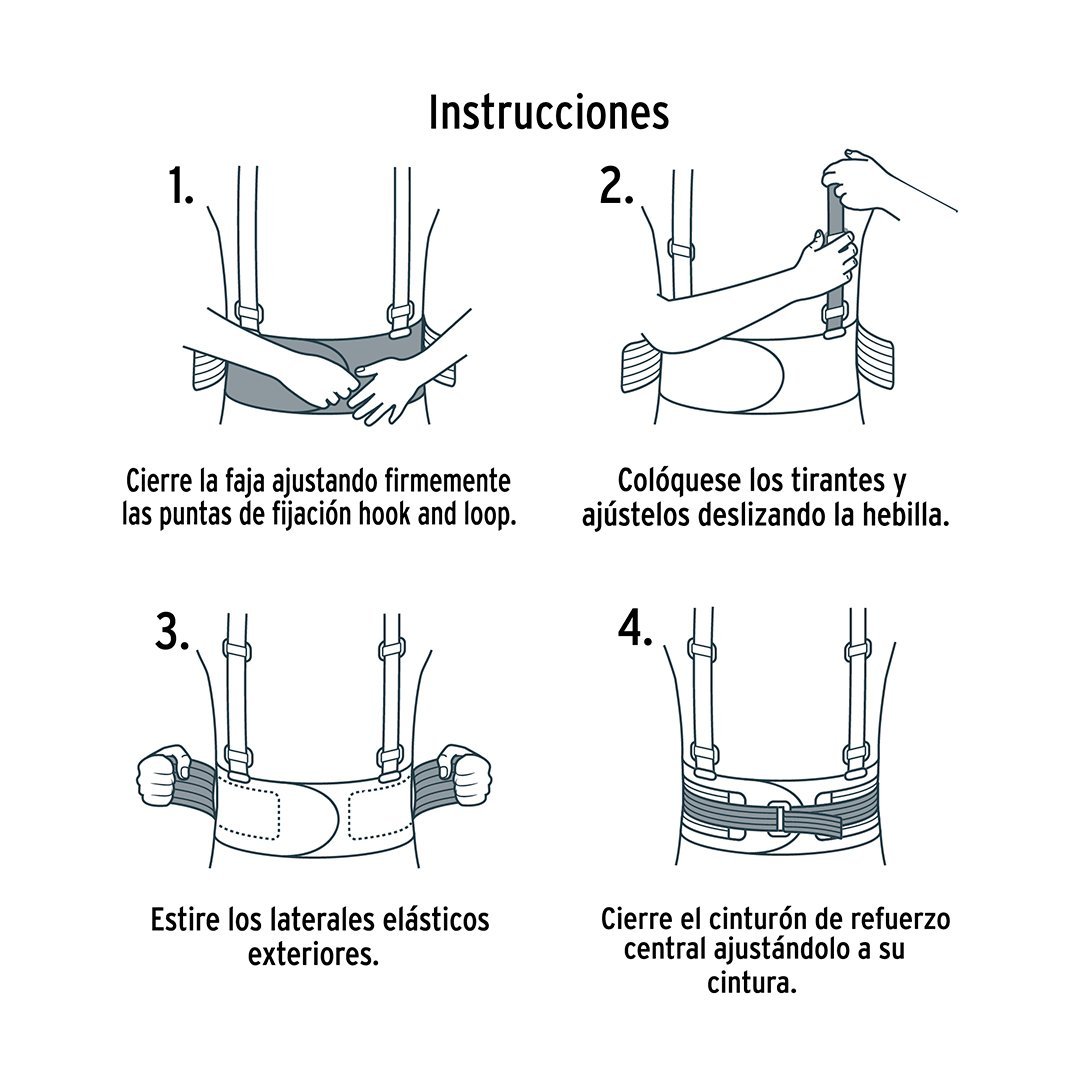 Instrucciones

1.

Cierre la faja ajustando firmemente las puntas de fijación hook and loop.

2.

Colóquese los tirantes y ajústelos deslizando la hebilla.

3.

Estire los laterales elásticos exteriores.

4.

Cierre el cinturón de refuerzo central ajustándolo a su cintura.