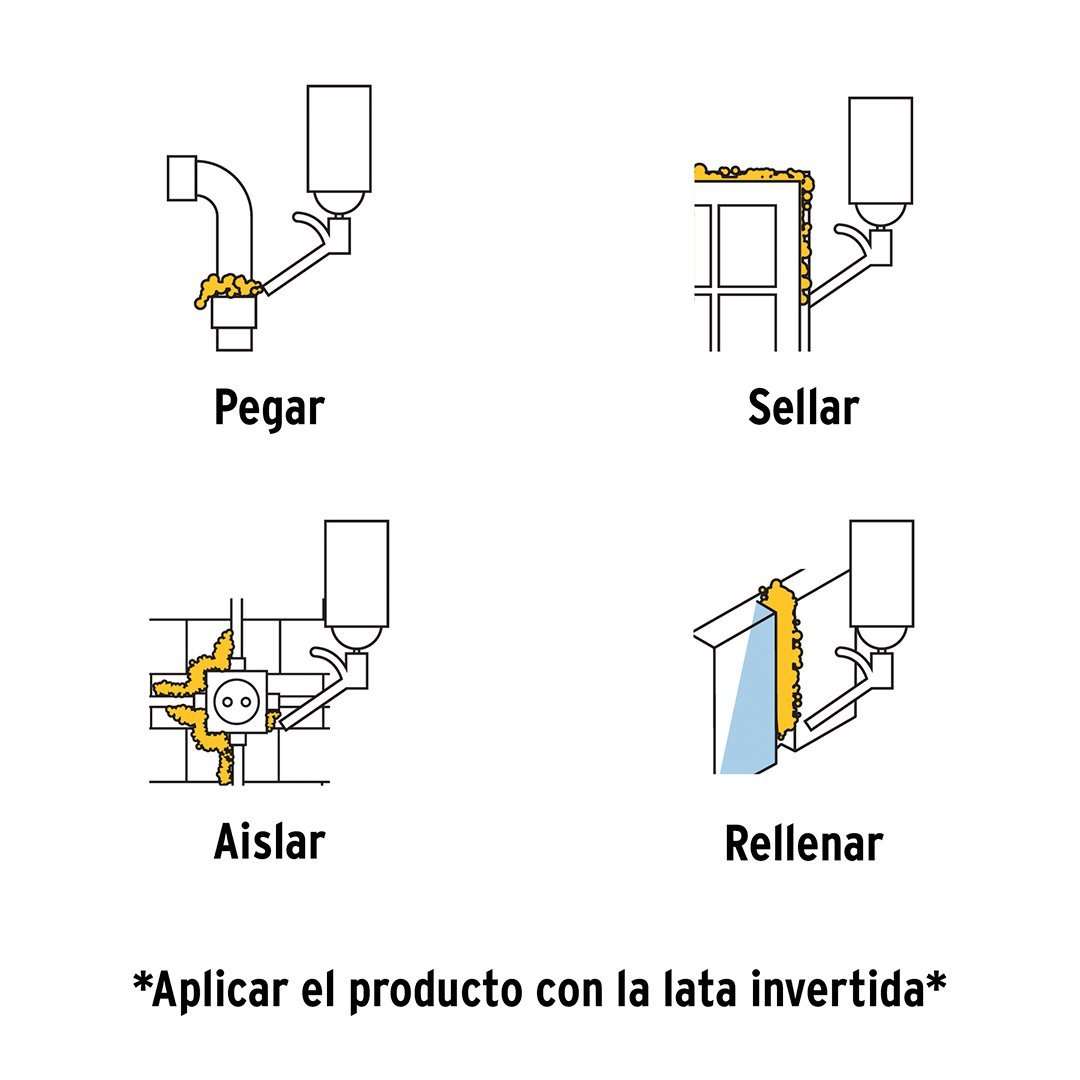 Pegar

Sellar

Aislar

Rellenar

*Aplicar el producto con la lata invertida*