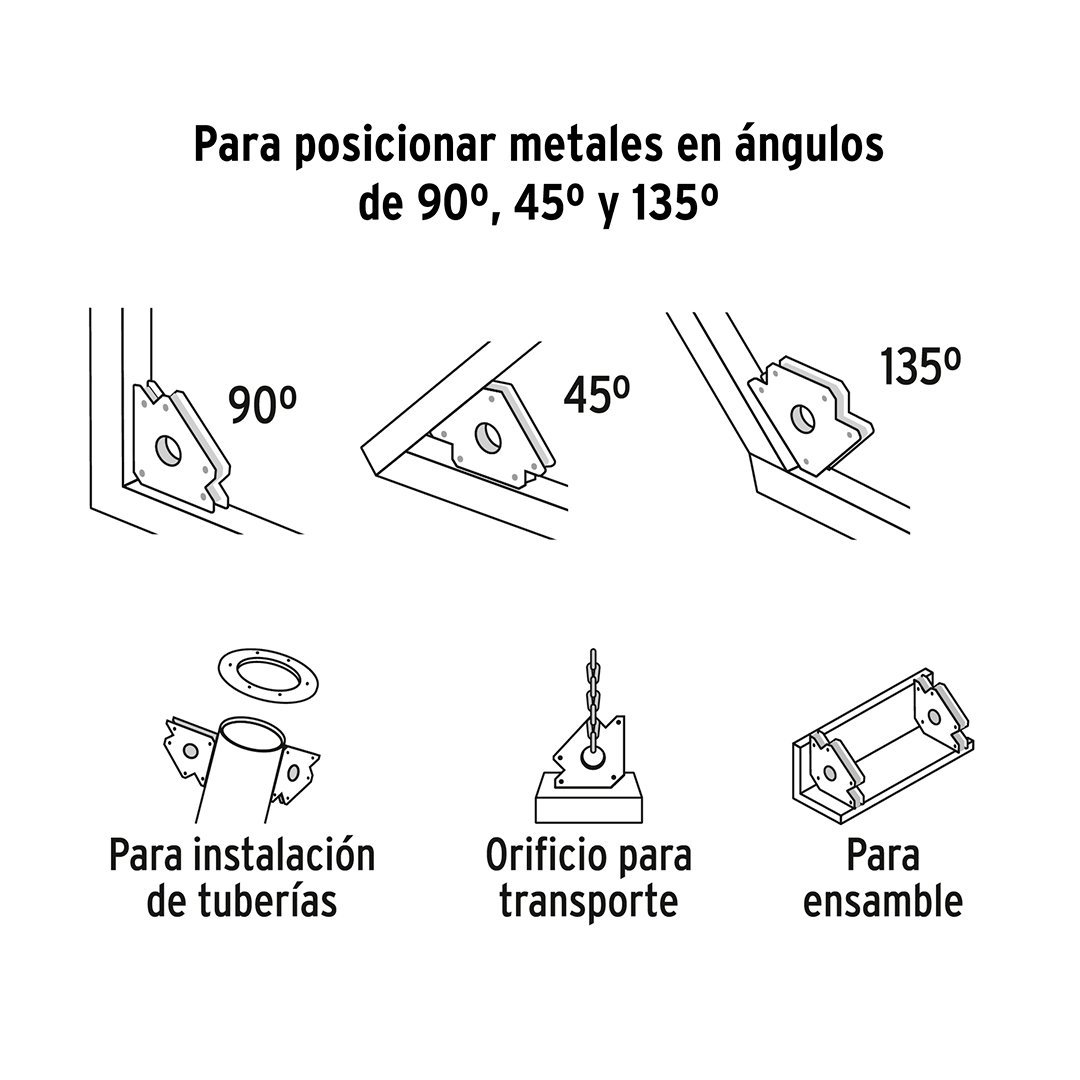 Para posicionar metales en ángulos de 90º, 45º y 135º

90º

45º

135º

Para instalación de tuberías

Orificio para transporte

Para ensamble