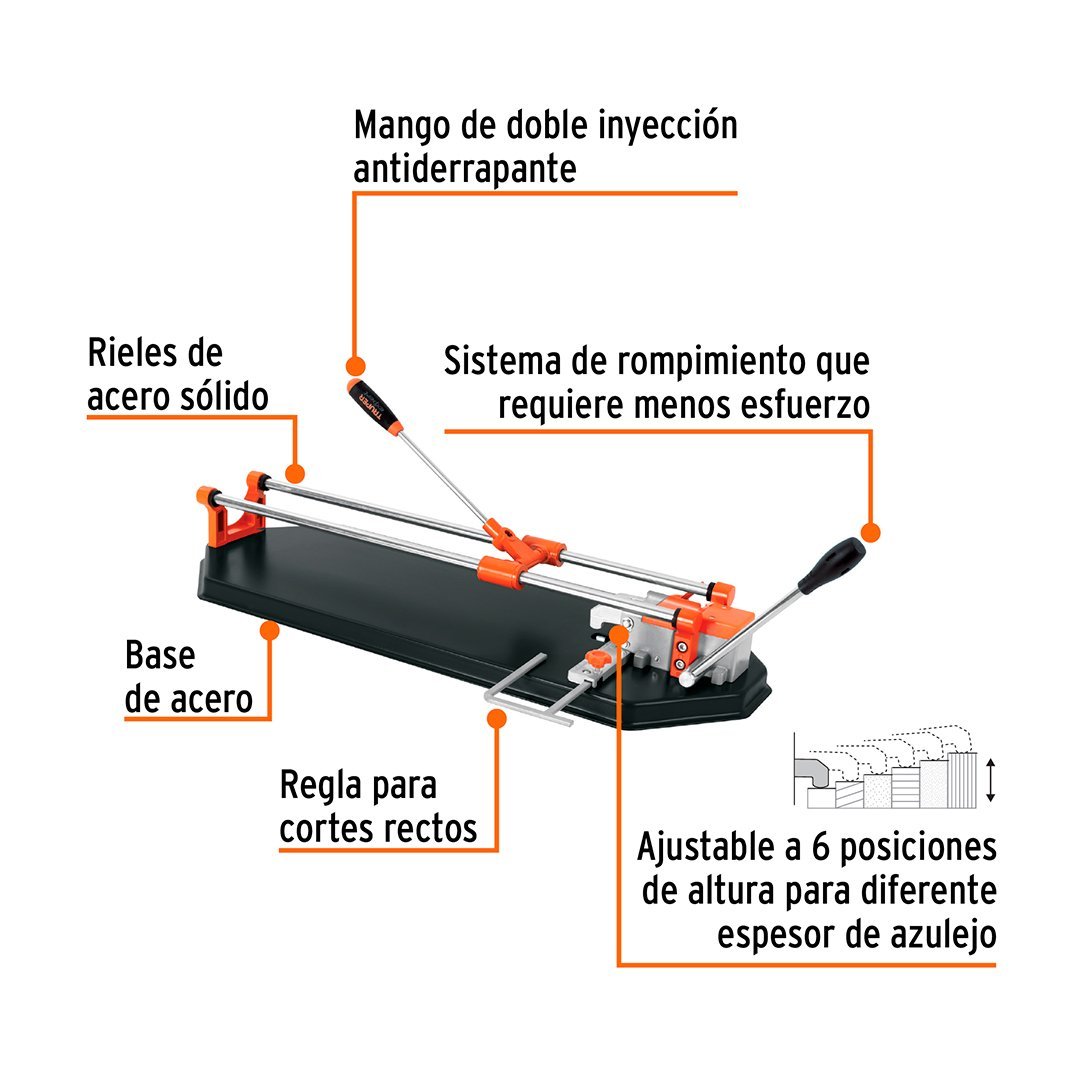 Mango de doble inyección antiderrapante

Rieles de acero sólido

Sistema de rompimiento que requiere menos esfuerzo

TRUPER

Base de acero

Regla para cortes rectos

Ajustable a 6 posiciones de altura para diferente espesor de azulejo