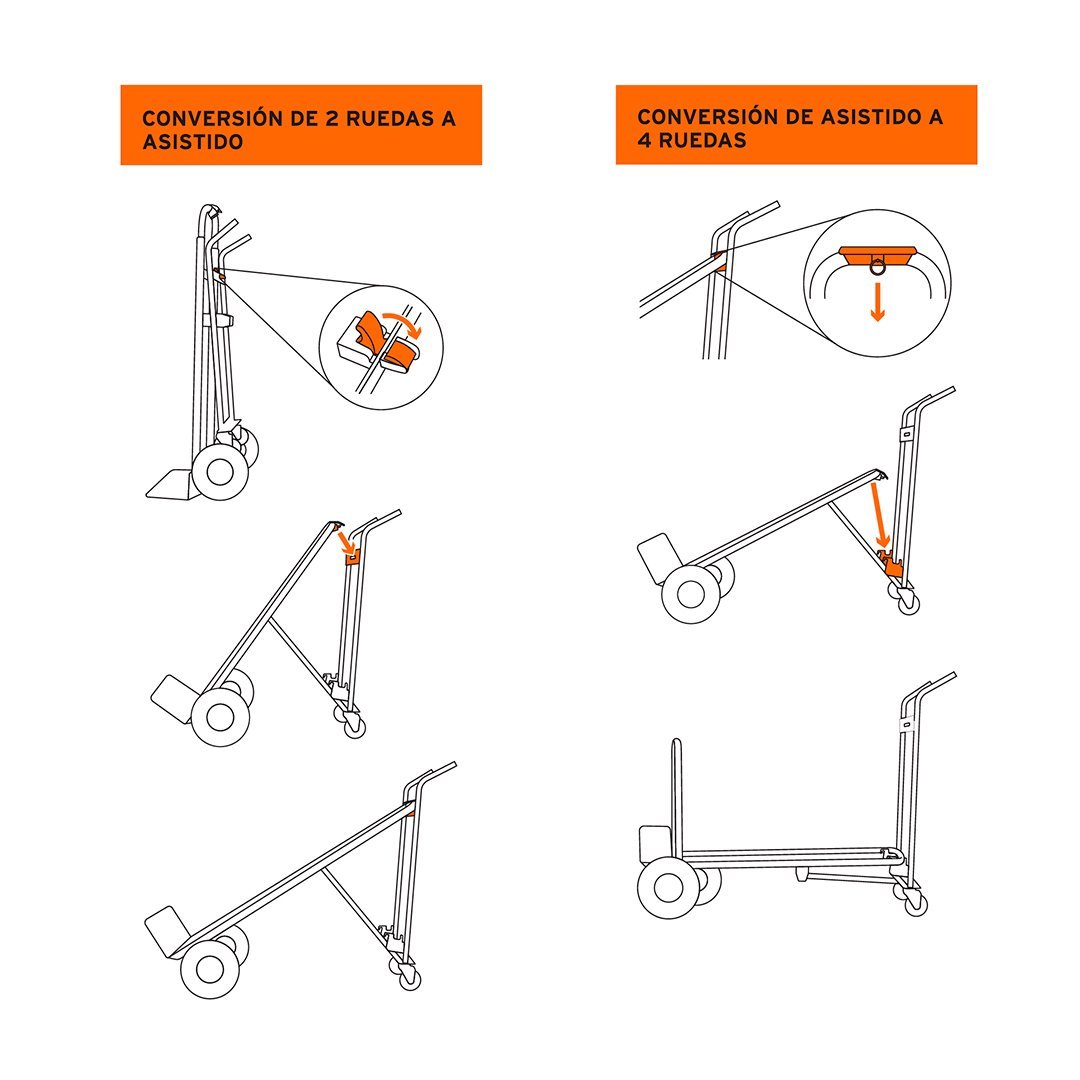 CONVERSIÓN DE 2 RUEDAS A ASISTIDO

CONVERSIÓN DE ASISTIDO A 4 RUEDAS