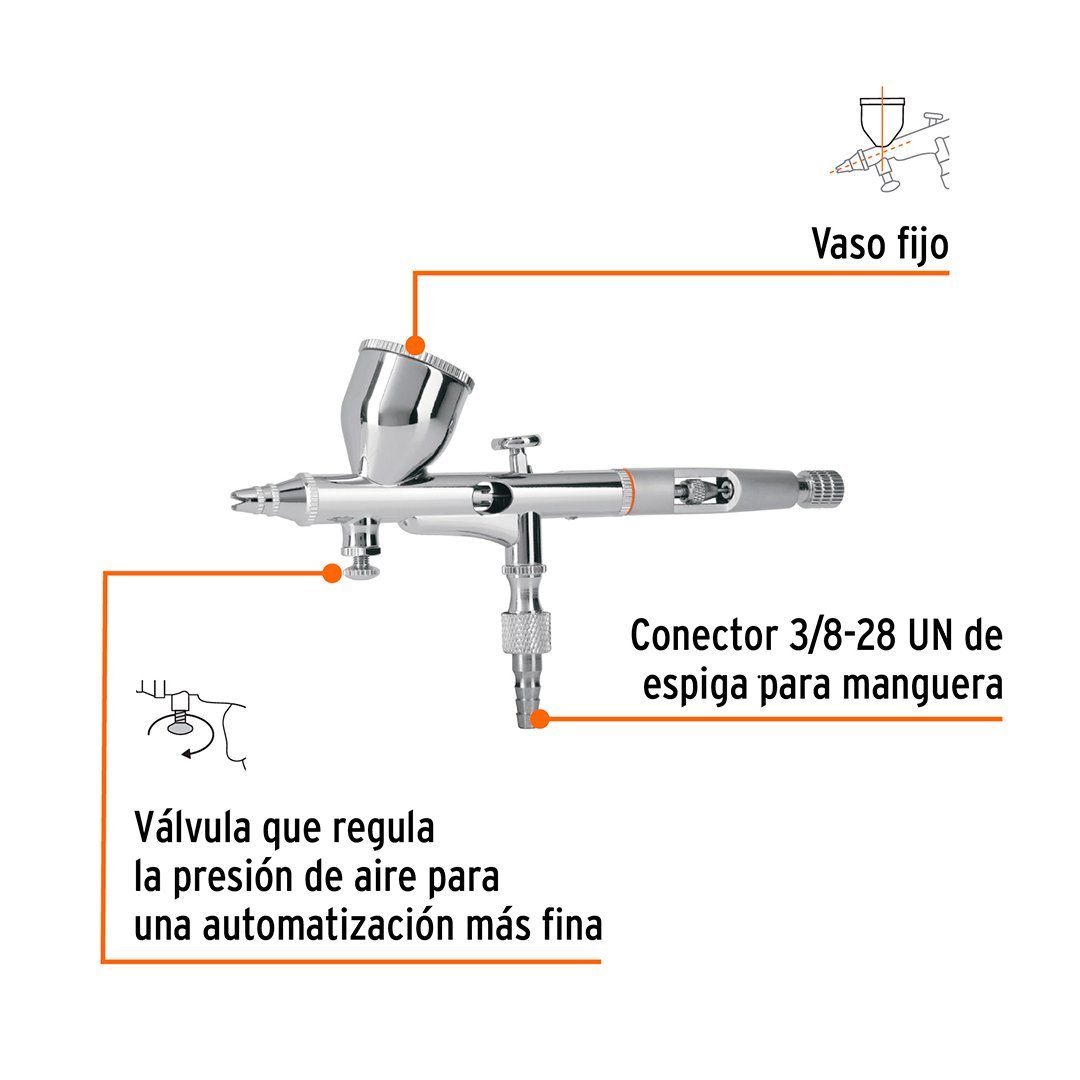 Vaso fijo

Conector 3/8-28 UN de espiga para manguera

Válvula que regula la presión de aire para una automatización más fina